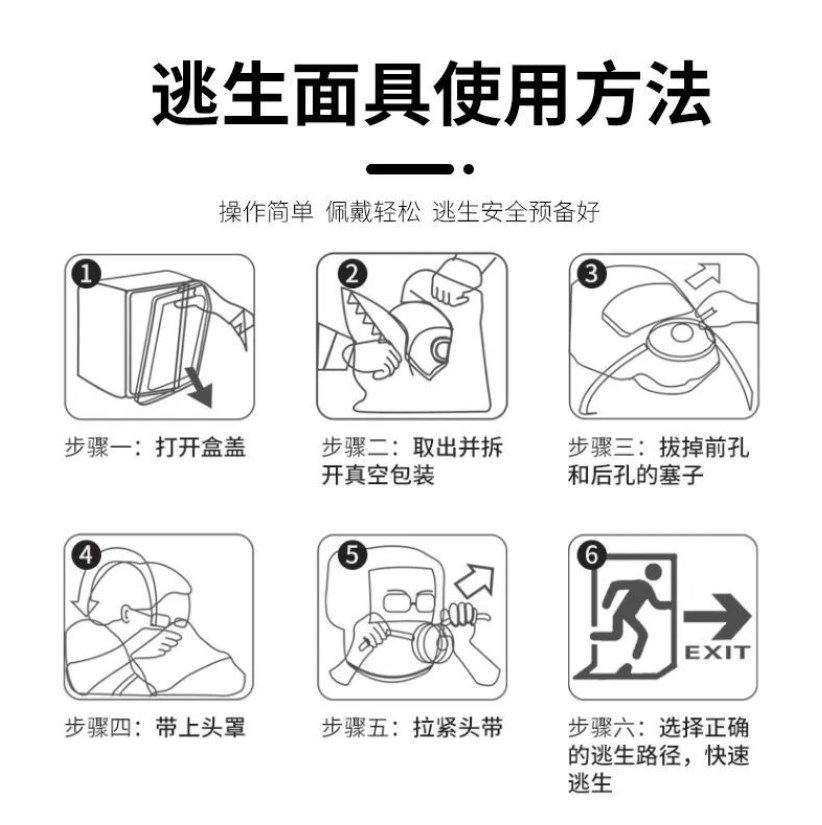 逃生面具使用方法

操作简单 佩戴轻松 逃生安全预备好

1

步骤一：打开盒盖

2

步骤二：取出并拆开真空包装

3

步骤三：拔掉前孔和后孔的塞子

4

步骤四：带上头罩

5

步骤五：拉紧头带

6

EXIT

步骤六：选择正确的逃生路径，快速逃生