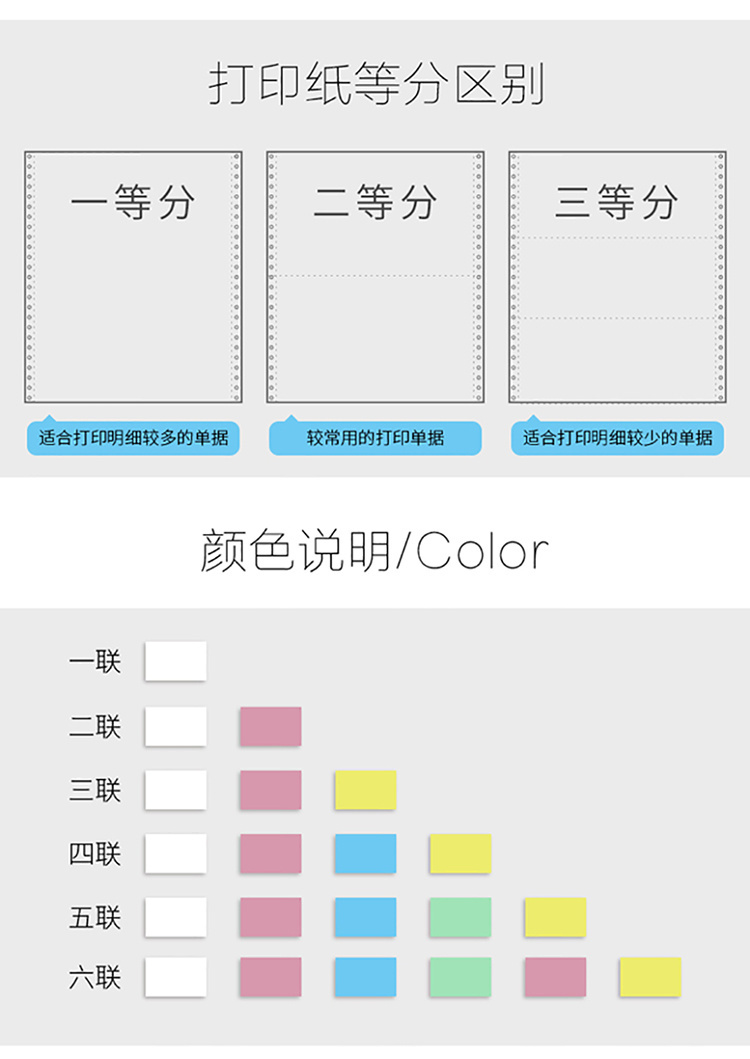 打印纸等分区别

一等分

二等分

三等分

适合打印明细较多的单据

较常用的打印单据

适合打印明细较少的单据

颜色说明/Color

一联

二联

三联

四联

五联

六联